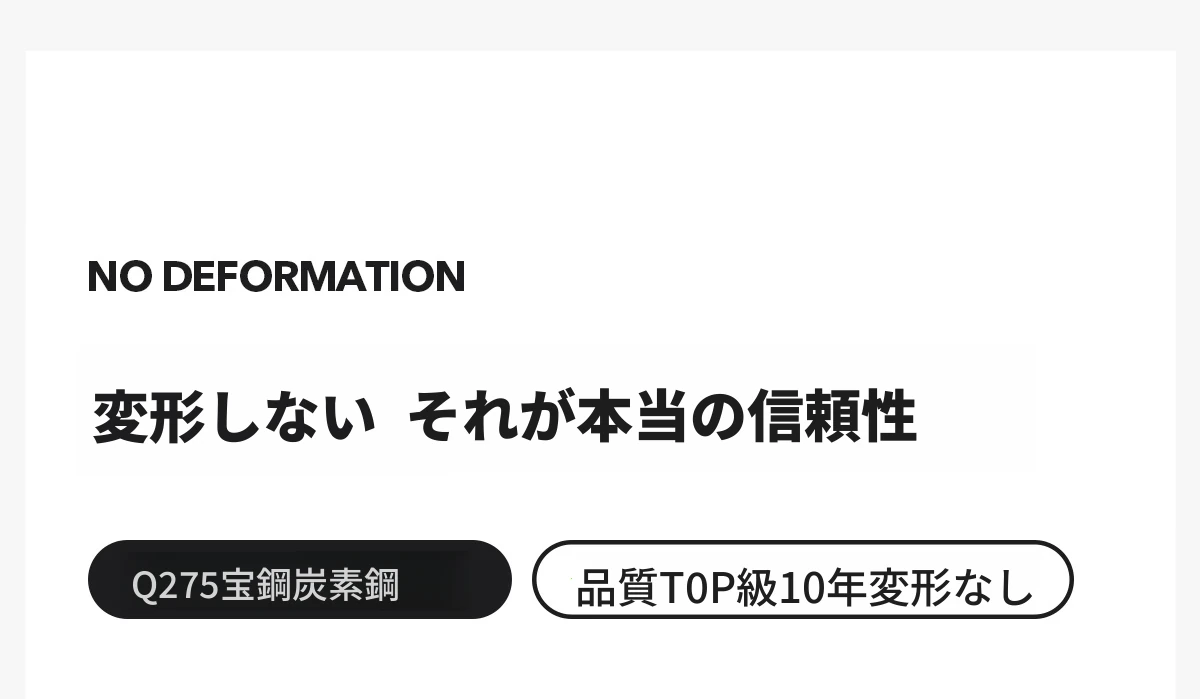 NO DEFORMATION

変形しない それが本当の信頼性

Q275宝鋼炭素鋼

品質T0P級10年変形なし