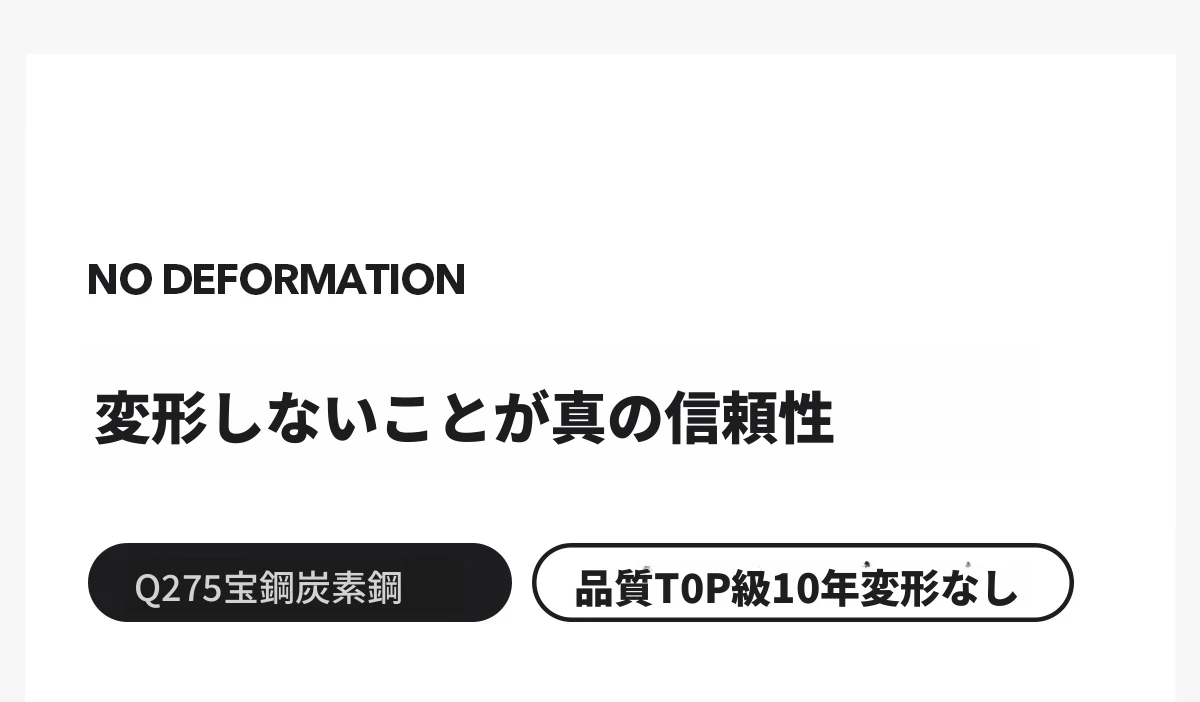 NO DEFORMATION

変形しないことが真の信頼性

Q275宝鋼炭素鋼

品質T0P級10年変形なし