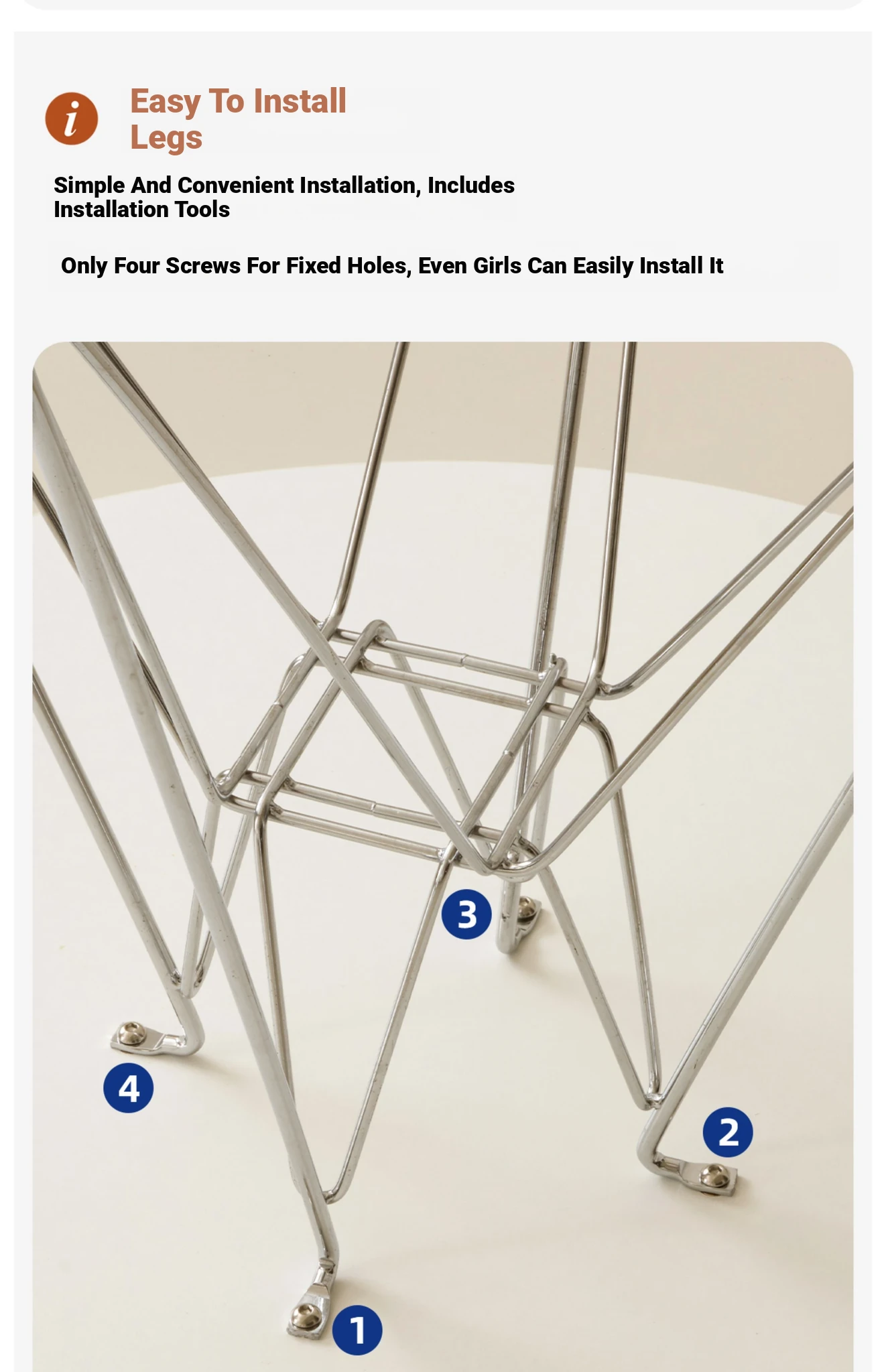 i

Easy To Install Legs

Simple And Convenient Installation, Includes Installation Tools

Only Four Screws For Fixed Holes, Even Girls Can Easily Install It

3

4

2

1