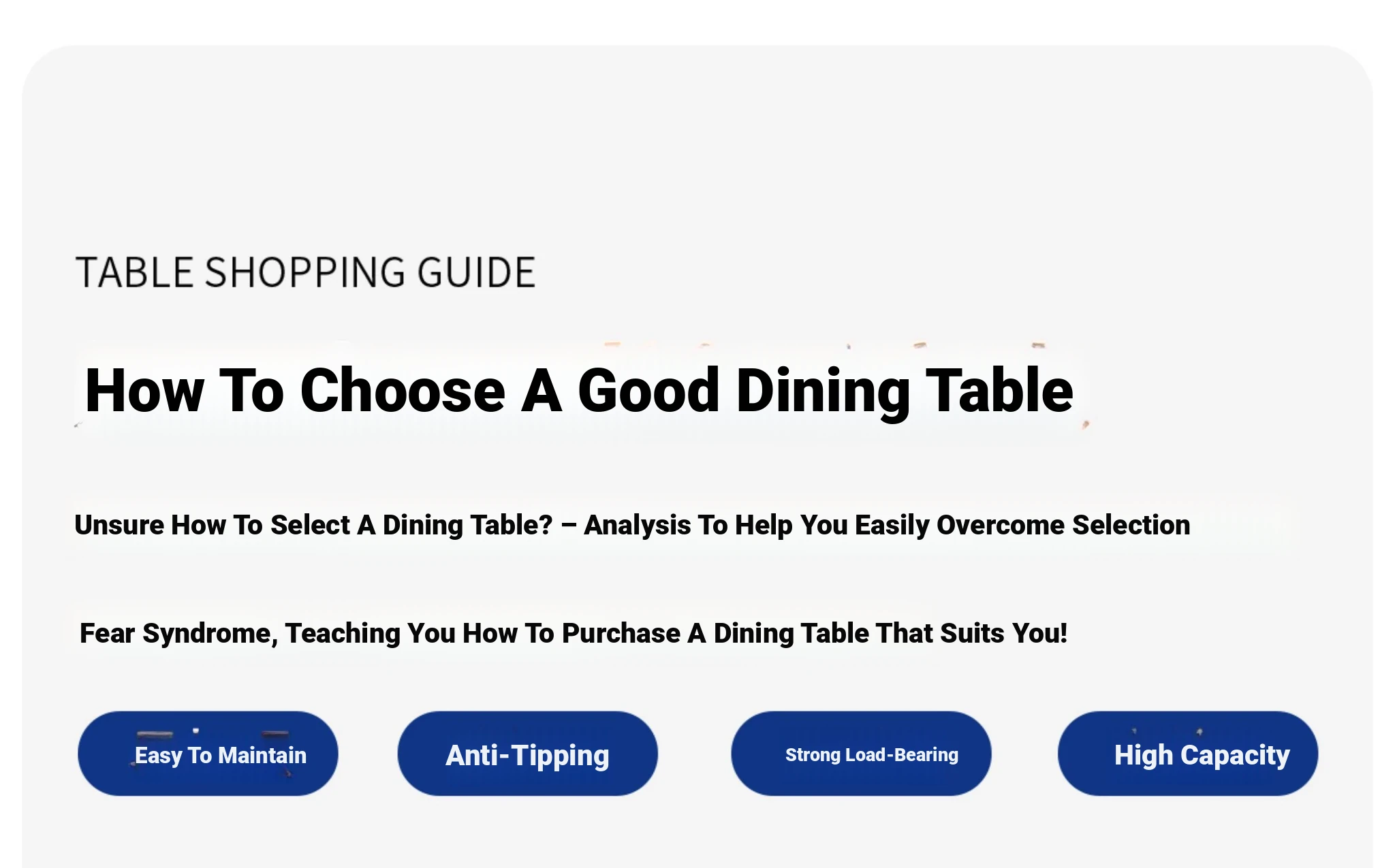 TABLE SHOPPING GUIDE

How To Choose A Good Dining Table

Unsure How To Select A Dining Table? – Analysis To Help You Easily Overcome Selection

Fear Syndrome, Teaching You How To Purchase A Dining Table That Suits You!

Easy To Maintain

Anti-Tipping

Strong Load-Bearing

High Capacity