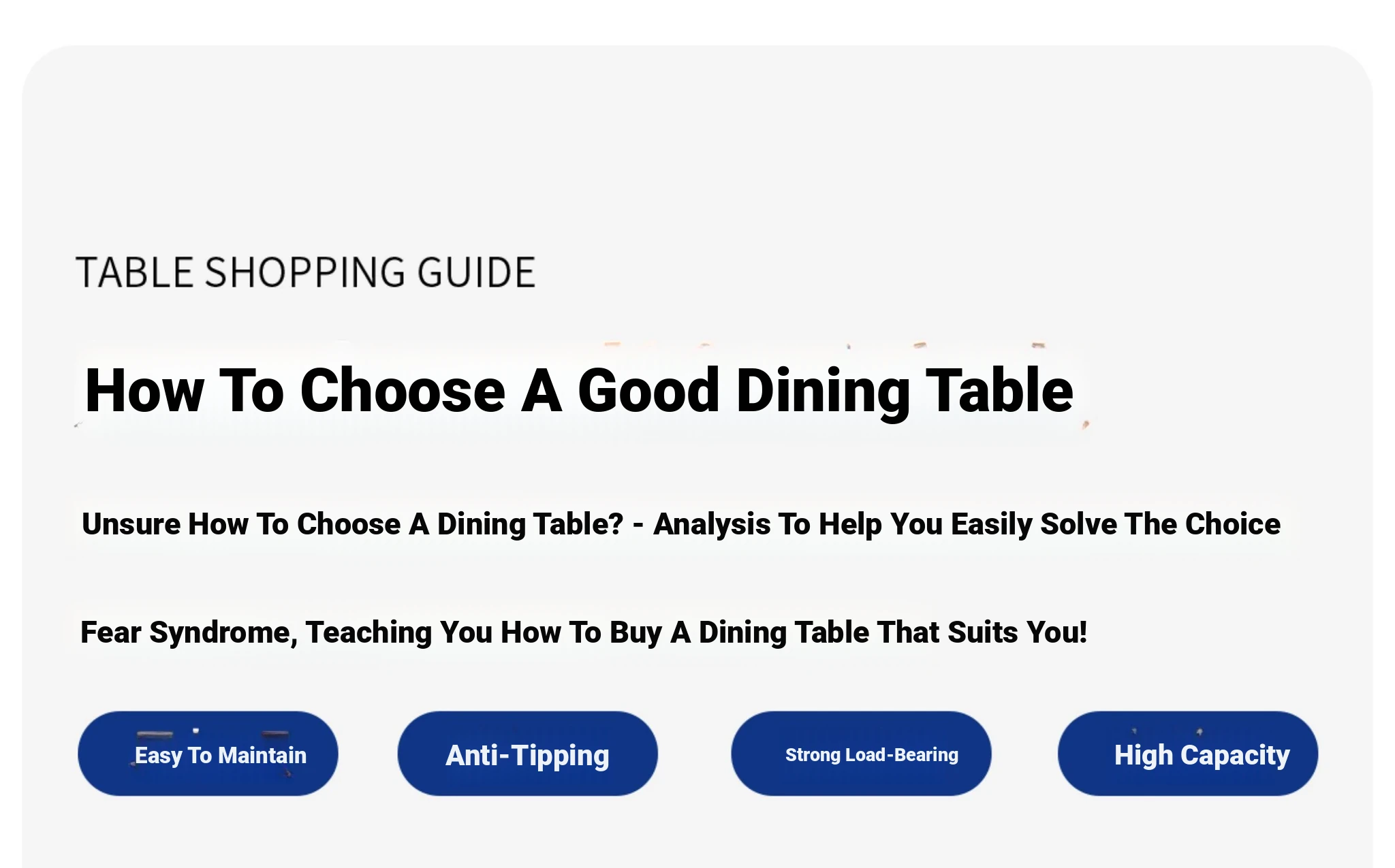 TABLE SHOPPING GUIDE

How To Choose A Good Dining Table

Unsure How To Choose A Dining Table? - Analysis To Help You Easily Solve The Choice

Fear Syndrome, Teaching You How To Buy A Dining Table That Suits You!

Easy To Maintain

Anti-Tipping

Strong Load-Bearing

High Capacity