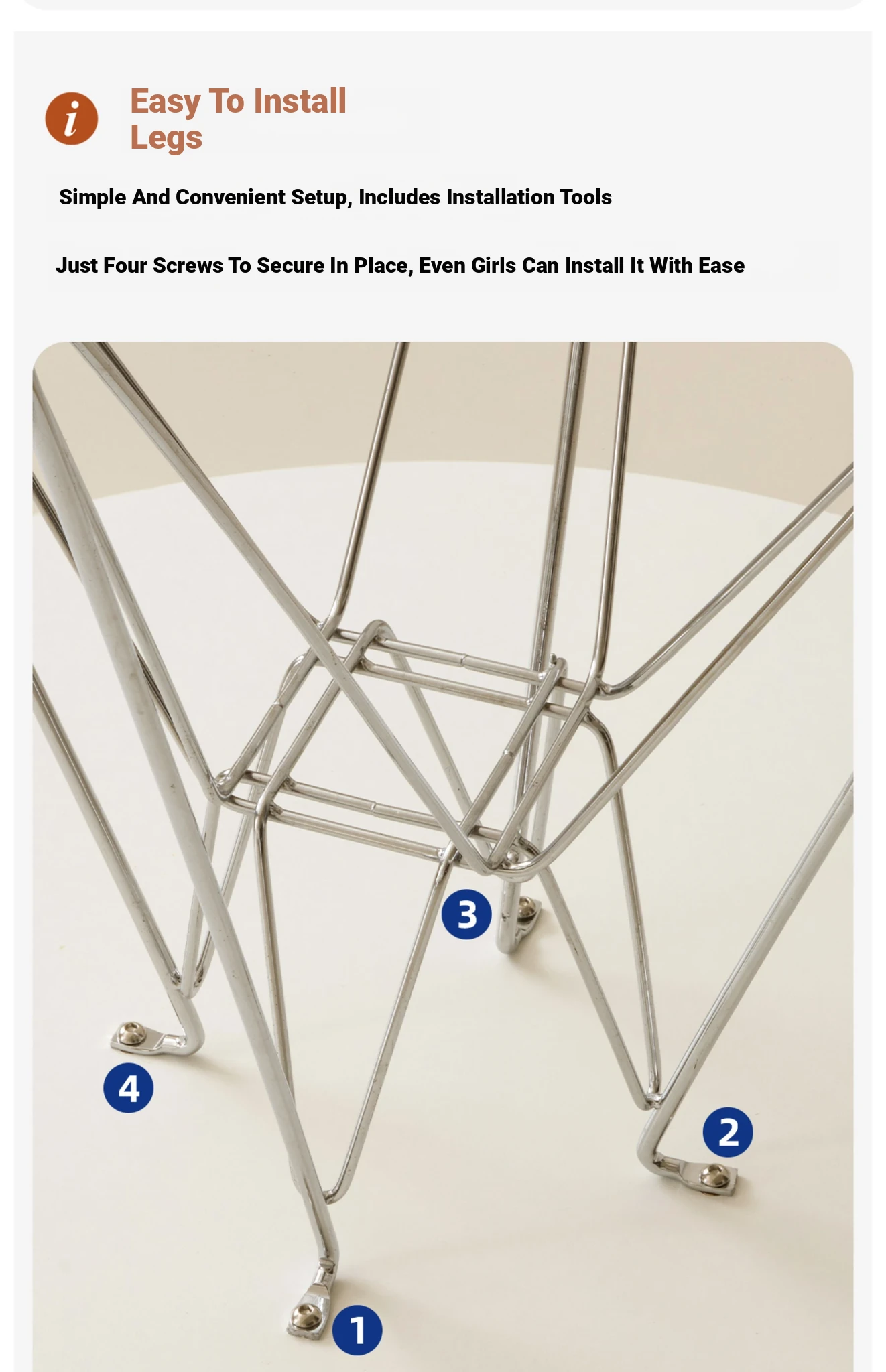 i

Easy To Install Legs

Simple And Convenient Setup, Includes Installation Tools

Just Four Screws To Secure In Place, Even Girls Can Install It With Ease

3

4

2

1