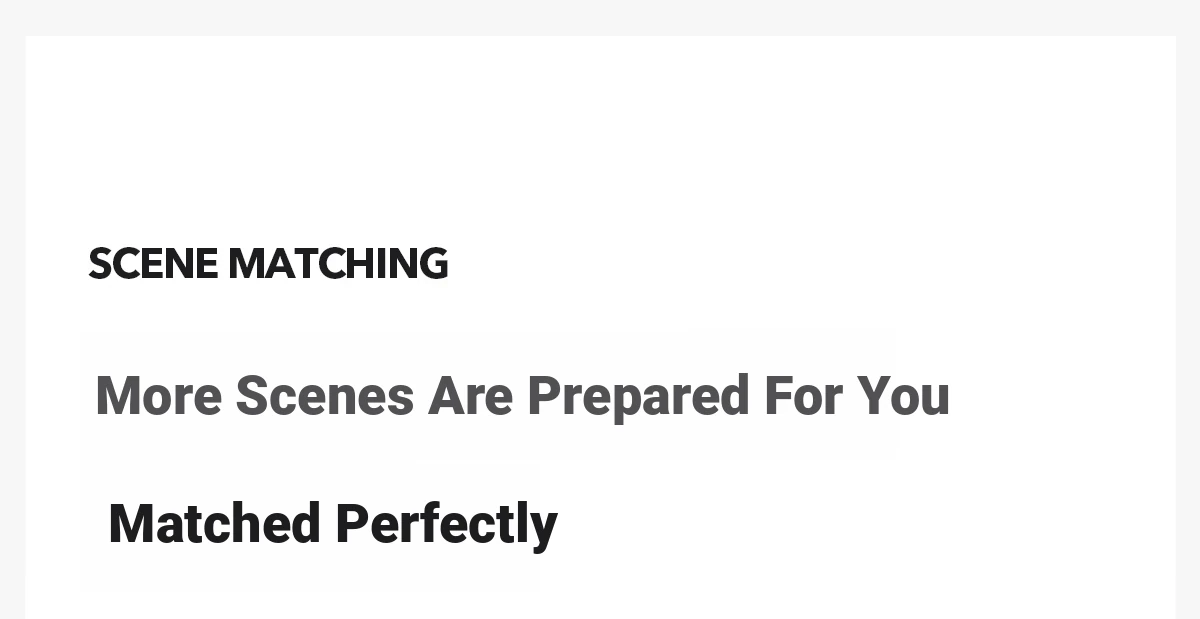 SCENE MATCHING

More Scenes Are Prepared For You

Matched Perfectly