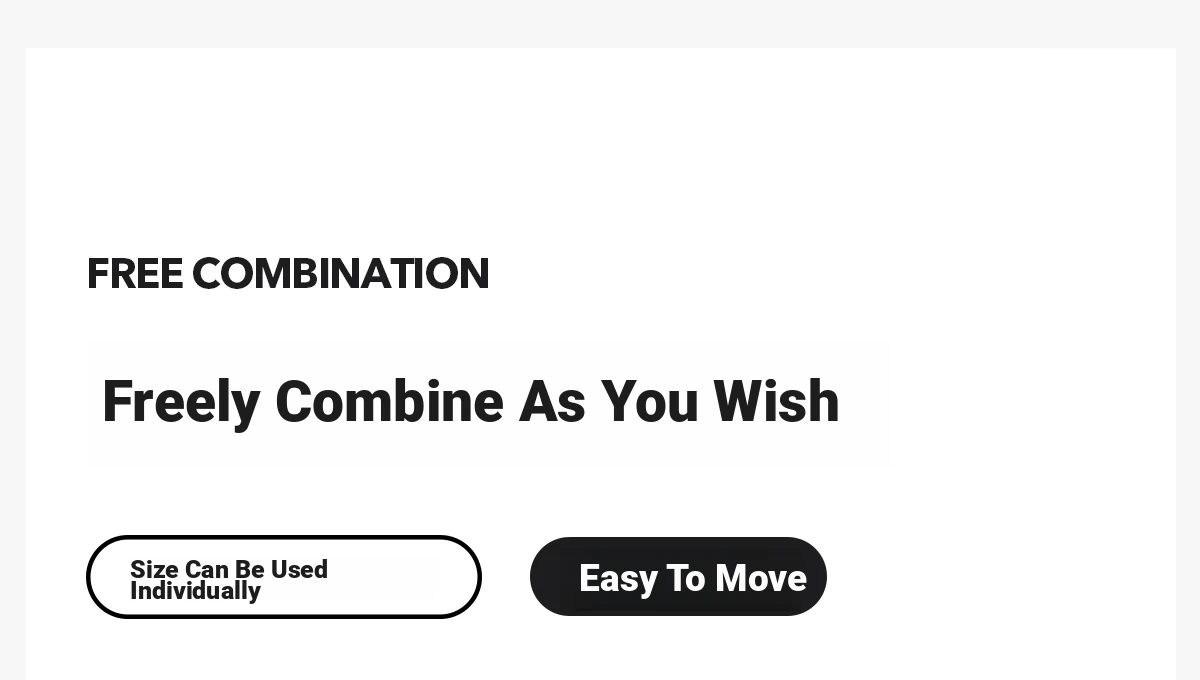 FREE COMBINATION

Freely Combine As You Wish

Size Can Be Used Individually

Easy To Move