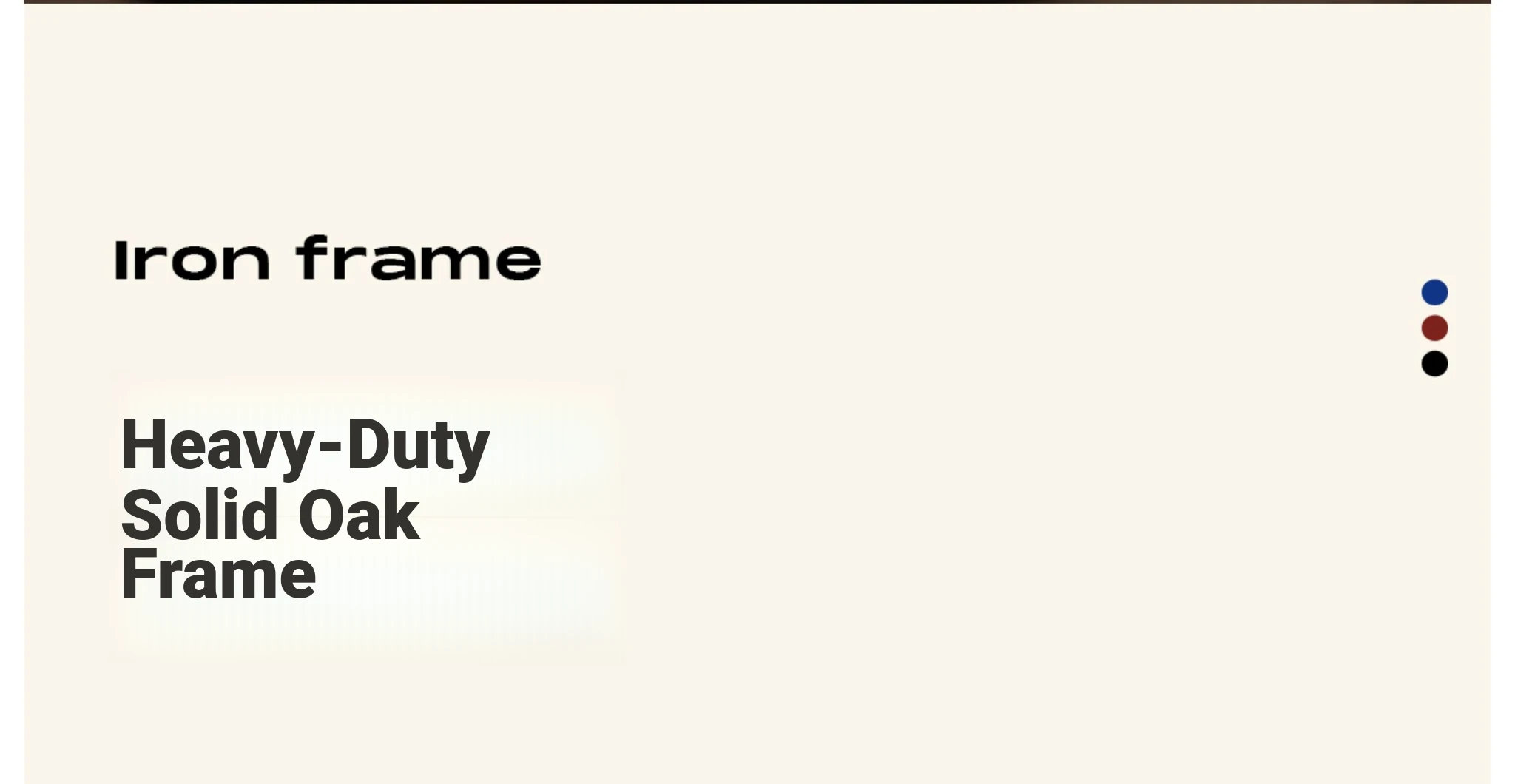 Iron frame

Heavy-Duty Solid Oak Frame