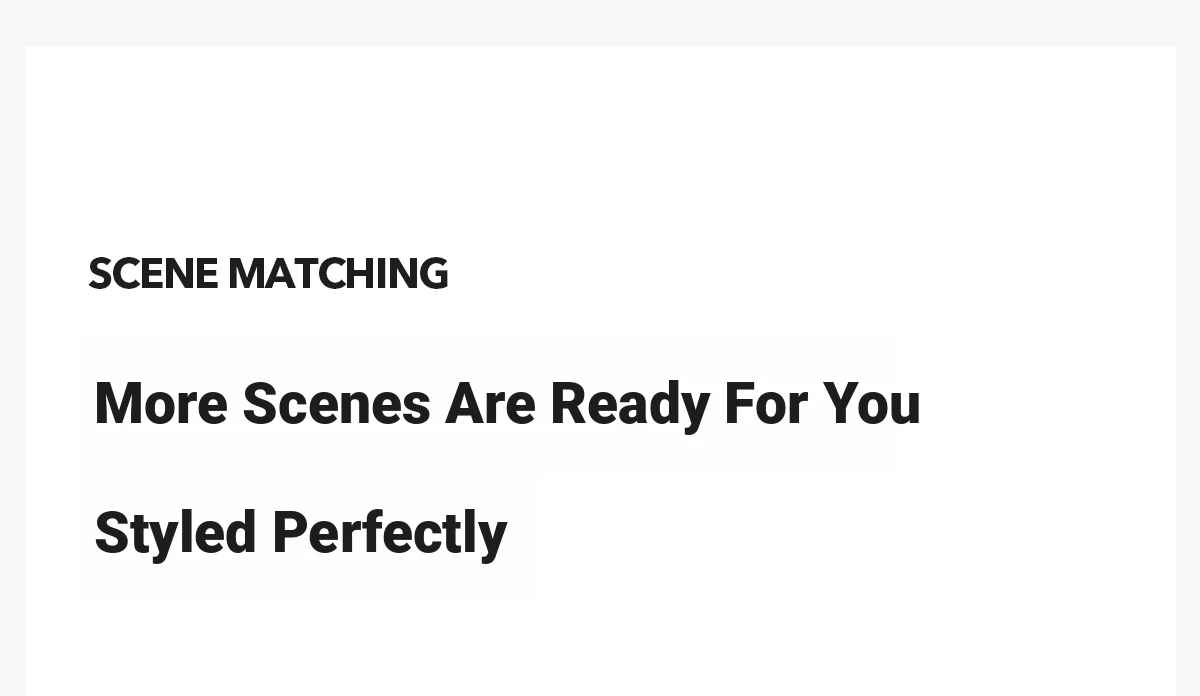 SCENE MATCHING

More Scenes Are Ready For You

Styled Perfectly