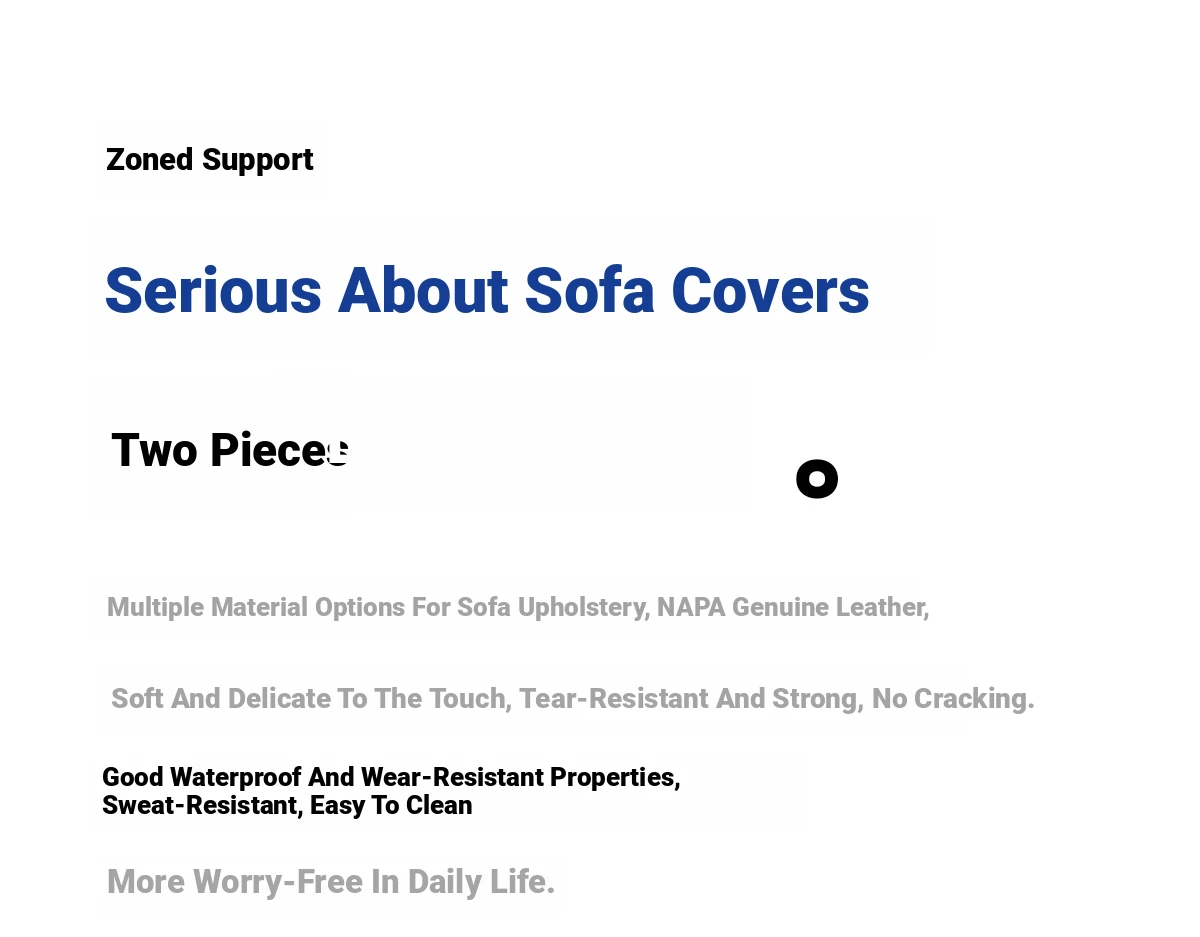 Zoned Support

Serious About Sofa Covers

Two Pieces

Multiple Material Options For Sofa Upholstery, NAPA Genuine Leather,

Soft And Delicate To The Touch, Tear-Resistant And Strong, No Cracking.

Good Waterproof And Wear-Resistant Properties,
Sweat-Resistant, Easy To Clean

More Worry-Free In Daily Life.