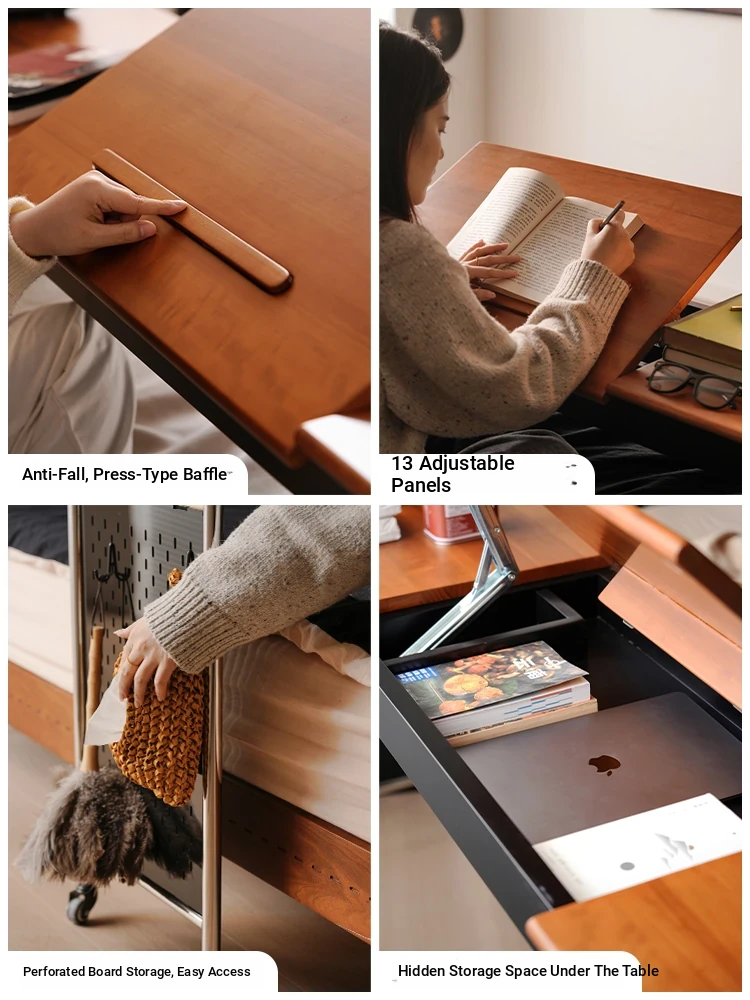 Anti-Fall, Press-Type Baffle

13 Adjustable Panels

Perforated Board Storage, Easy Access

Hidden Storage Space Under The Table