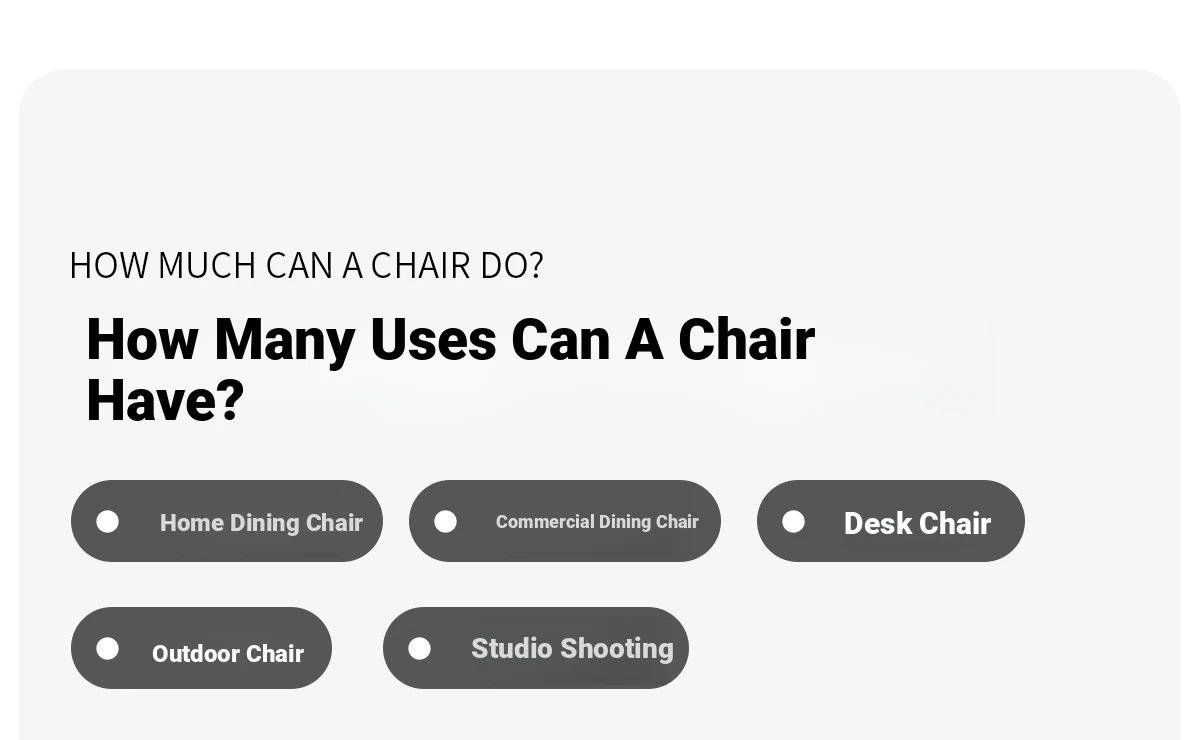 HOW MUCH CAN A CHAIR DO?

How Many Uses Can A Chair Have?

• Home Dining Chair
• Commercial Dining Chair
• Desk Chair
• Outdoor Chair
• Studio Shooting